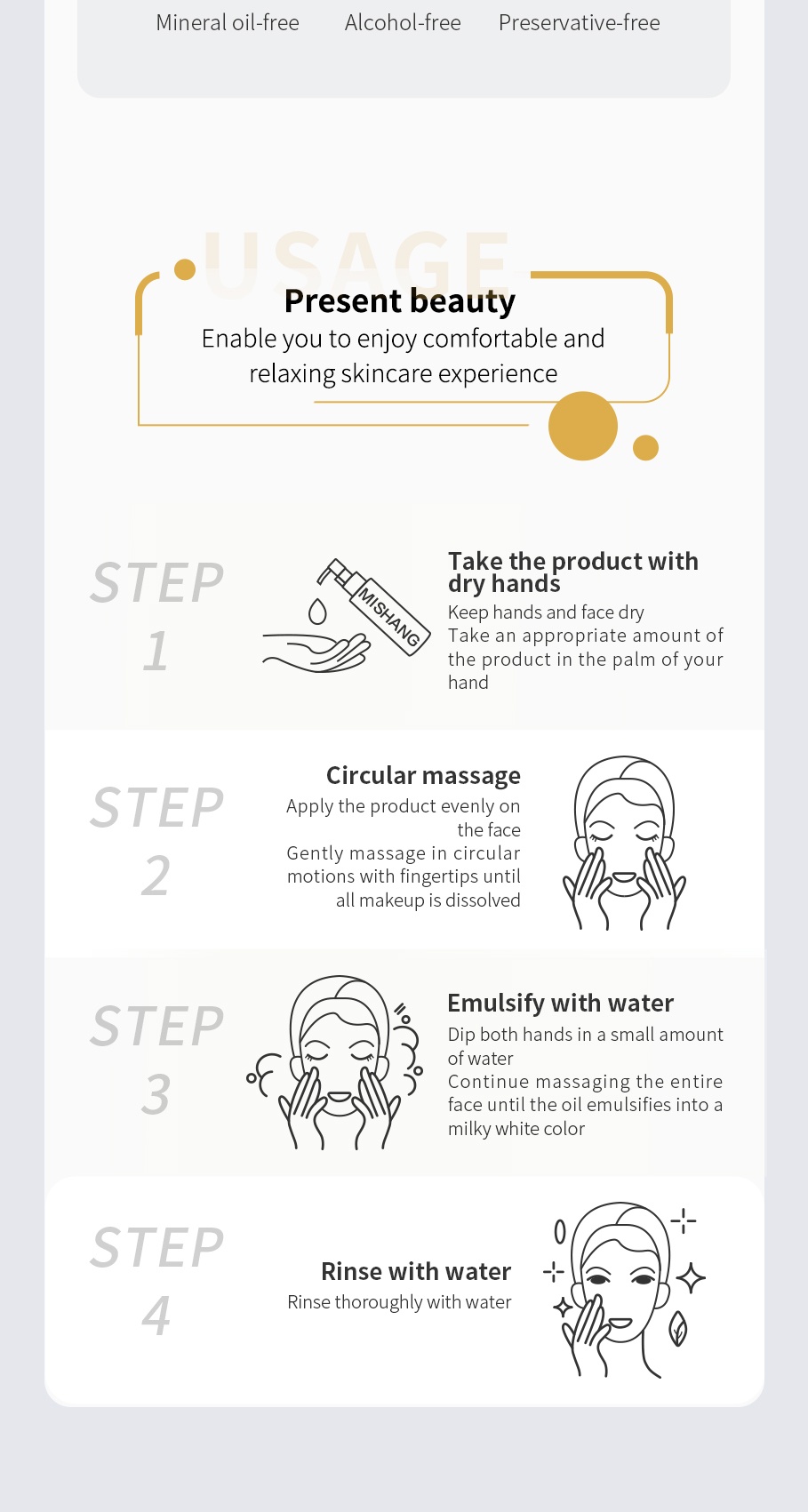 Mineral oil-free Alcohol-free Preservative-free

USAGE

Present beauty

Enable you to enjoy comfortable and relaxing skincare experience

STEP 1

MISHANG

Take the product with dry hands

Keep hands and face dry
Take an appropriate amount of the product in the palm of your hand

STEP 2

Circular massage

Apply the product evenly on the face
Gently massage in circular motions with fingertips until all makeup is dissolved

STEP 3

Emulsify with water

Dip both hands in a small amount of water
Continue massaging the entire face until the oil emulsifies into a milky white color

STEP 4

Rinse with water

Rinse thoroughly with water